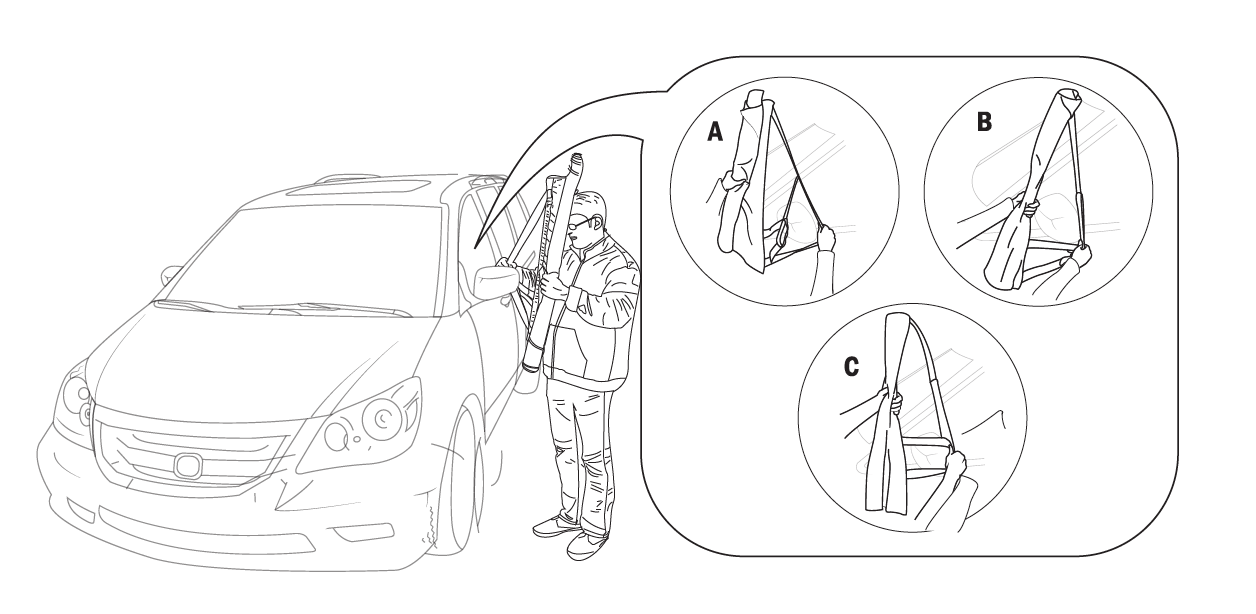 A

B

C